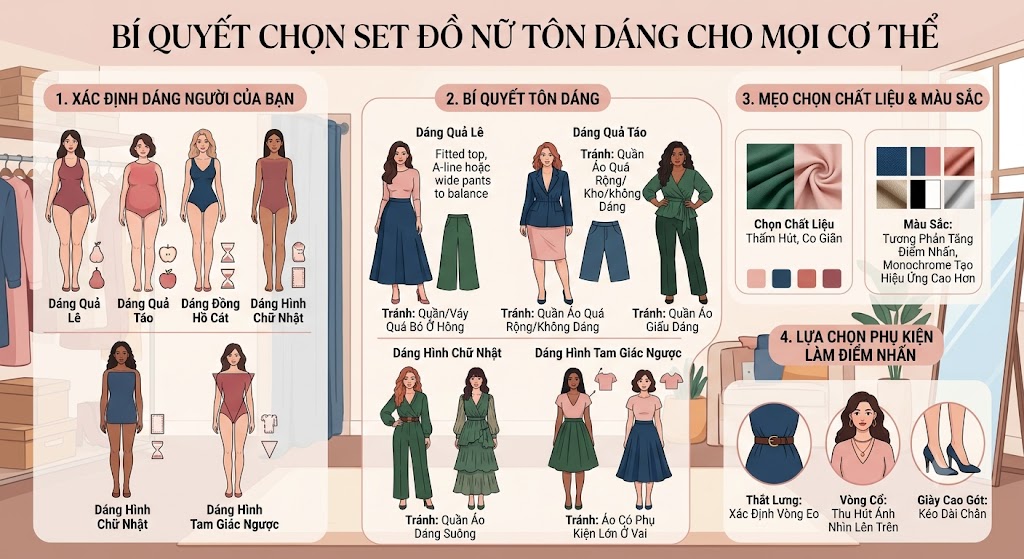 BÍ QUYẾT CHỌN SET ĐỒ NỮ TÔN DÁNG CHO MỌI CƠ THỂ

1. XÁC ĐỊNH DÁNG NGƯỜI CỦA BẠN

Dáng Quả Lê

Dáng Quả Táo

Dáng Đồng Hồ Cát

Dáng Hình Chữ Nhật

Dáng Hình Chữ Nhật

Dáng Hình Tam Giác Ngược

2. BÍ QUYẾT TÔN DÁNG

Dáng Quả Lê

Fitted top, A-line hoặc wide pants to balance

Tránh: Quần/Váy Quá Bó Ở Hông

Dáng Quả Táo

Tránh: Quần Áo Quá Rộng/ Kho/không Dáng

Tránh: Quần Áo Quá Rộng/Không Dáng

Tránh: Quần Áo Giấu Dáng

Dáng Hình Chữ Nhật

Tránh: Quần Áo Dáng Suông

Dáng Hình Tam Giác Ngược

Tránh: Áo Có Phụ Kiện Lớn Ở Vai

3. MẸO CHỌN CHẤT LIỆU & MÀU SẮC

Chọn Chất Liệu
Thấm Hút, Co Giãn

Màu Sắc:
Tương Phản Tăng Điểm Nhấn, Monochrome Tạo Hiệu Ứng Cao Hơn

4. LỰA CHỌN PHỤ KIỆN LÀM ĐIỂM NHẤN

Thắt Lưng:
Xác Định Vòng Eo

Vòng Cổ:
Thu Hút Ánh Nhìn Lên Trên

Giày Cao Gót:
Kéo Dài Chân